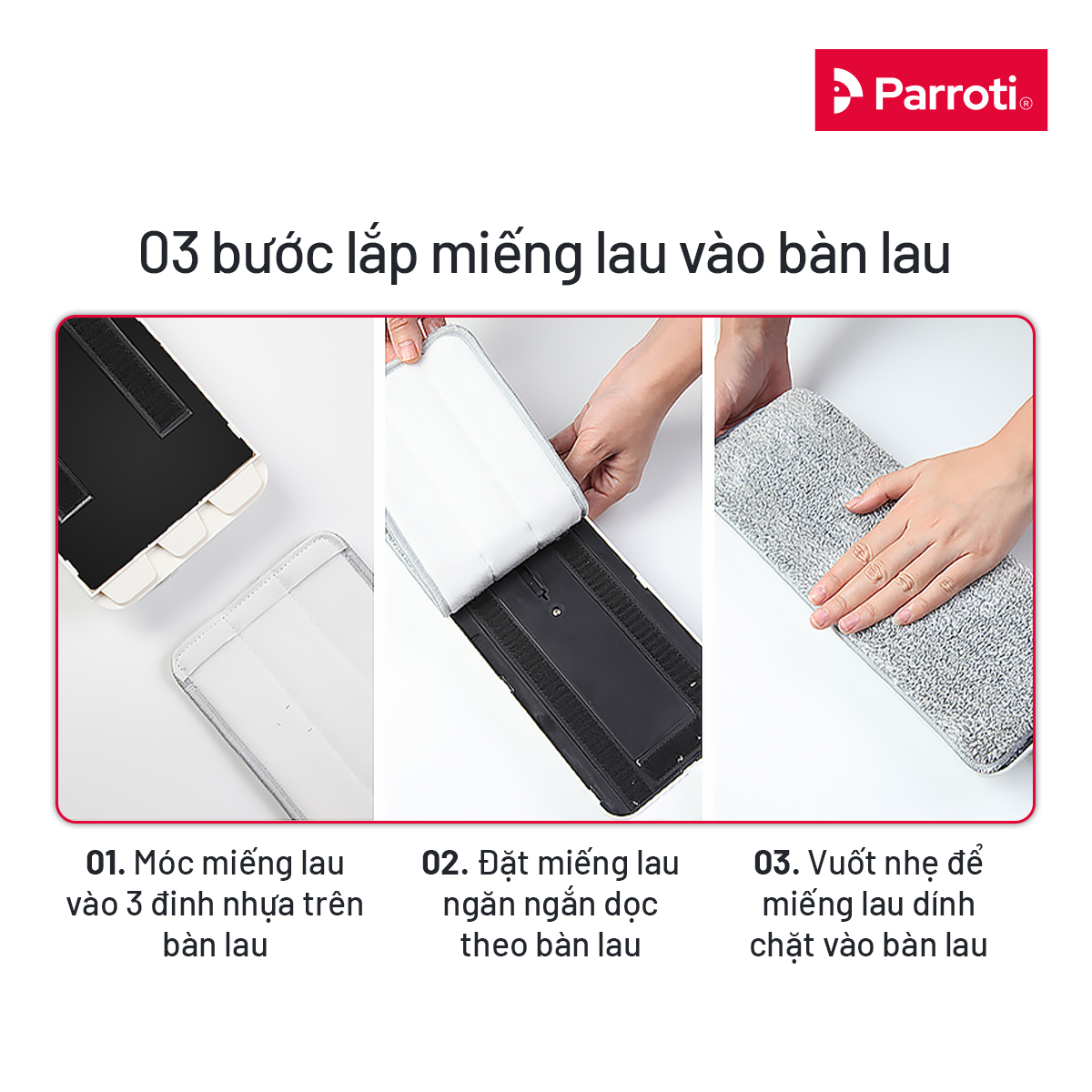 Parroti®

03 bước lắp miếng lau vào bàn lau

01. Móc miếng lau vào 3 đinh nhựa trên bàn lau

02. Đặt miếng lau ngăn ngắn dọc theo bàn lau

03. Vuốt nhẹ để miếng lau dính chặt vào bàn lau