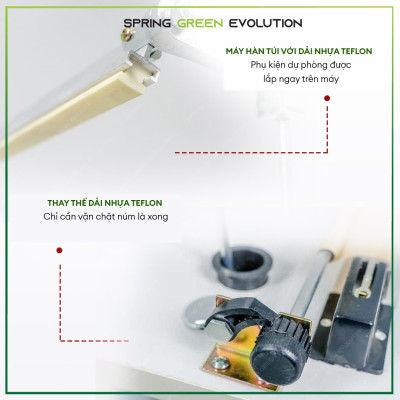 SPRING GREEN EVOLUTION

MÁY HÀN TÚI VỚI DẢI NHỰA TEFLON
Phụ kiện dự phòng được lắp ngay trên máy

THAY THẾ DẢI NHỰA TEFLON
Chỉ cần vặn chặt núm là xong