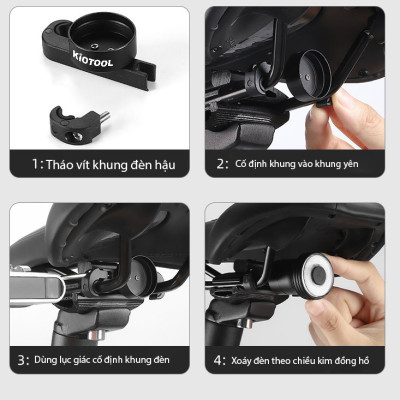 KIOTOOL

1: Tháo vít khung đèn hậu

2: Cố định khung vào khung yên

3: Dùng lục giác cố định khung đèn

4: Xoáy đèn theo chiều kim đồng hồ