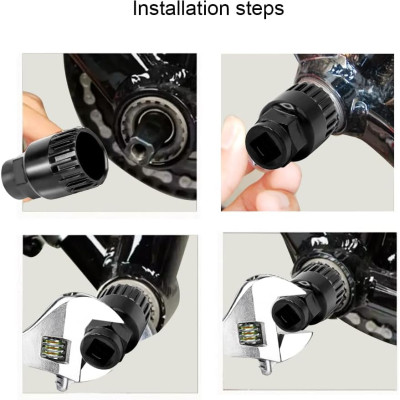 Installation steps