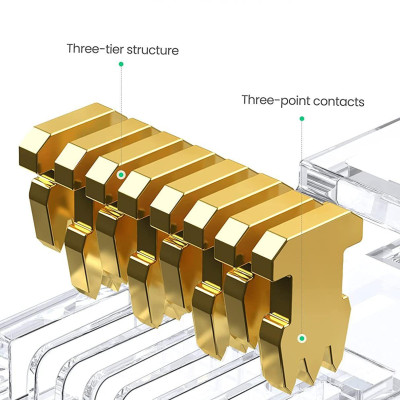 Three-tier structure

Three-point contacts