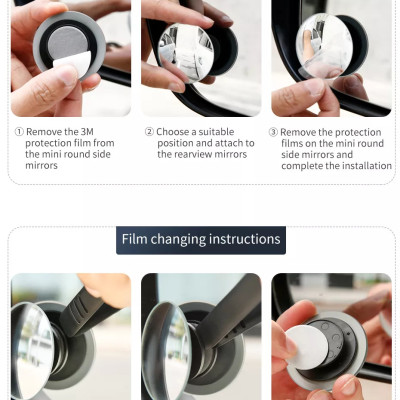 ① Remove the 3M protection film from the mini round side mirrors

② Choose a suitable position and attach to the rearview mirrors

③ Remove the protection films on the mini round side mirrors and complete the installation

Film changing instructions